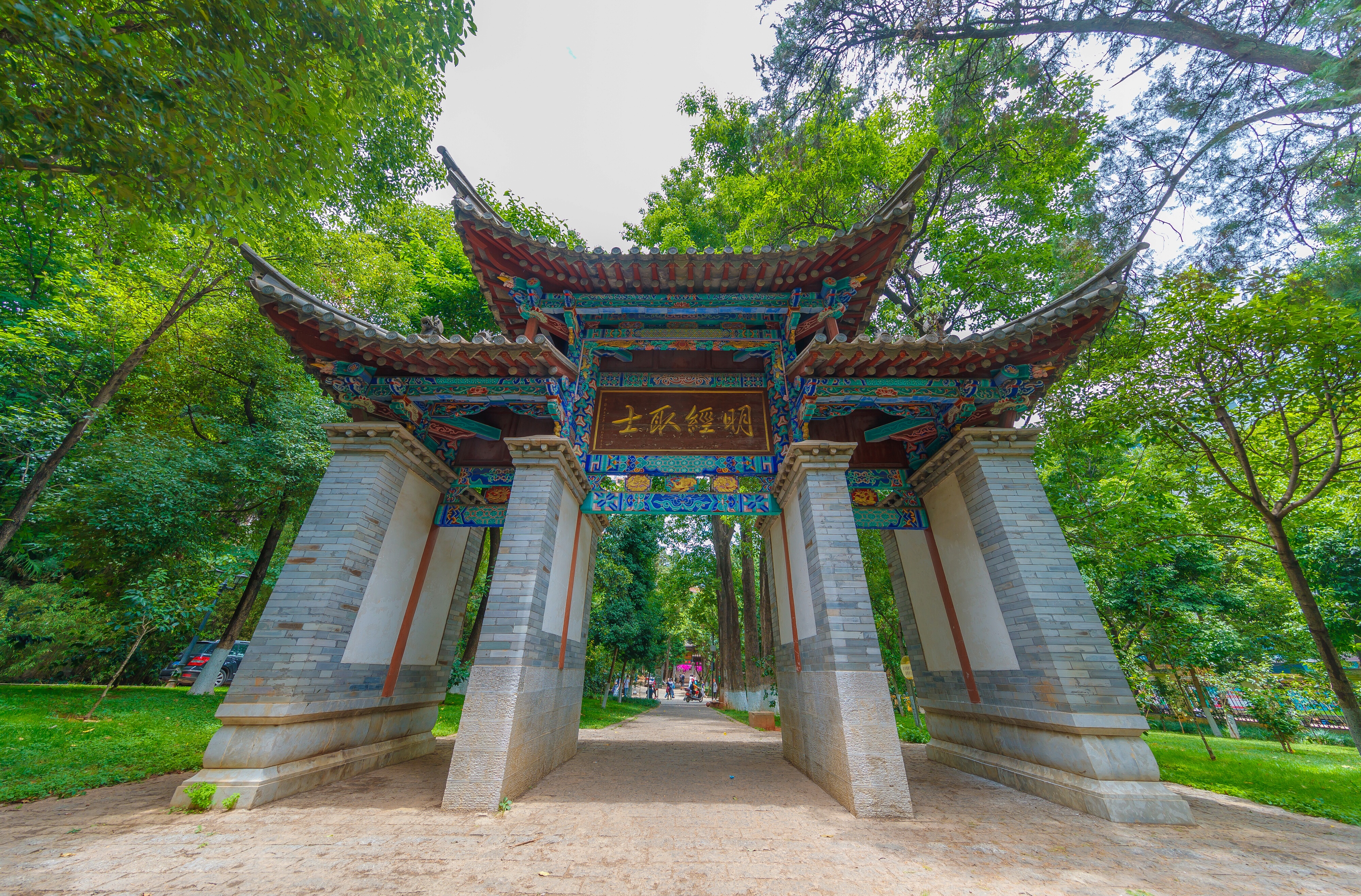 士取經明